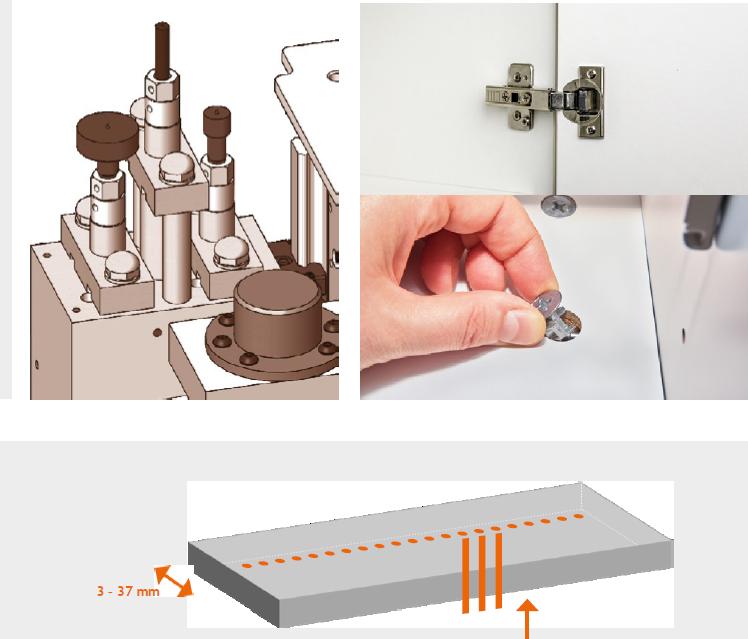 3 - 37 mm